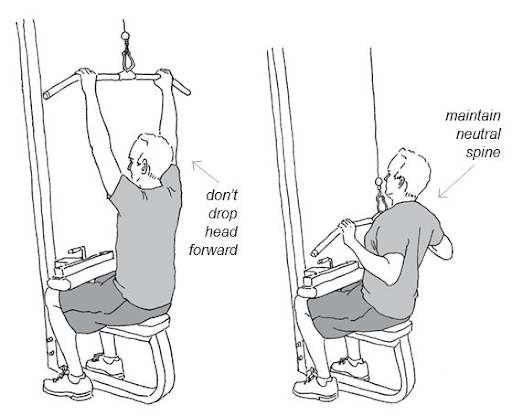 don't drop head forward

maintain neutral spine